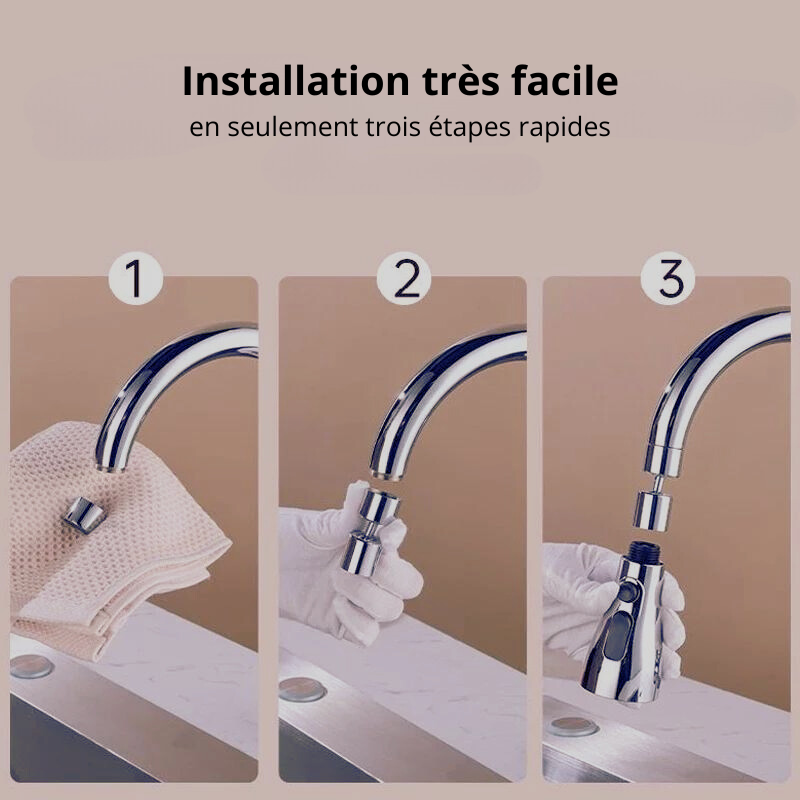 Installation très facile

en seulement trois étapes rapides

1

2

3