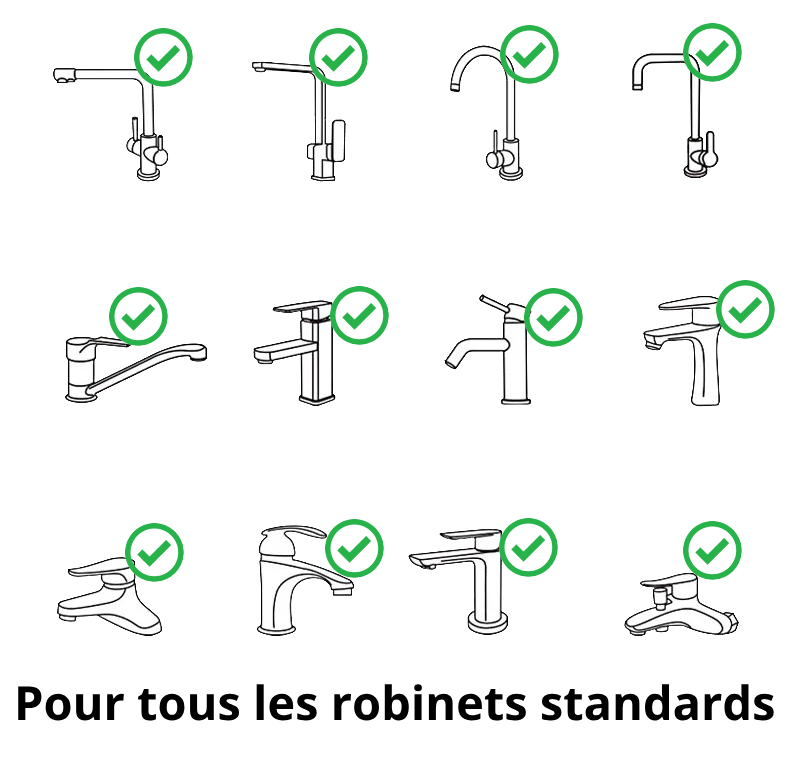 Pour tous les robinets standards