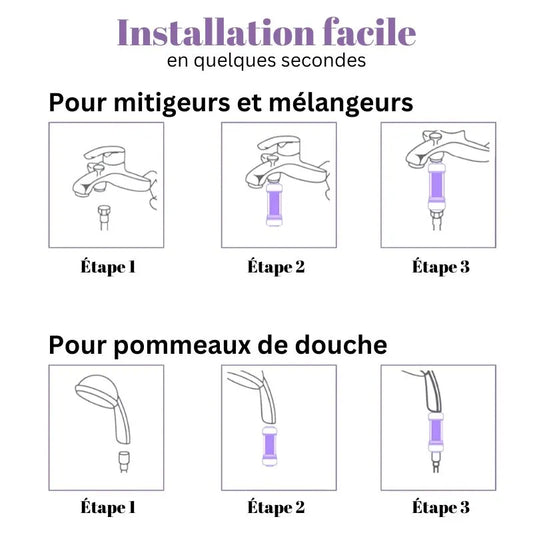 Installation facile
en quelques secondes

Pour mitigeurs et mélangeurs

Étape 1

Étape 2

Étape 3

Pour pommeaux de douche

Étape 1

Étape 2

Étape 3